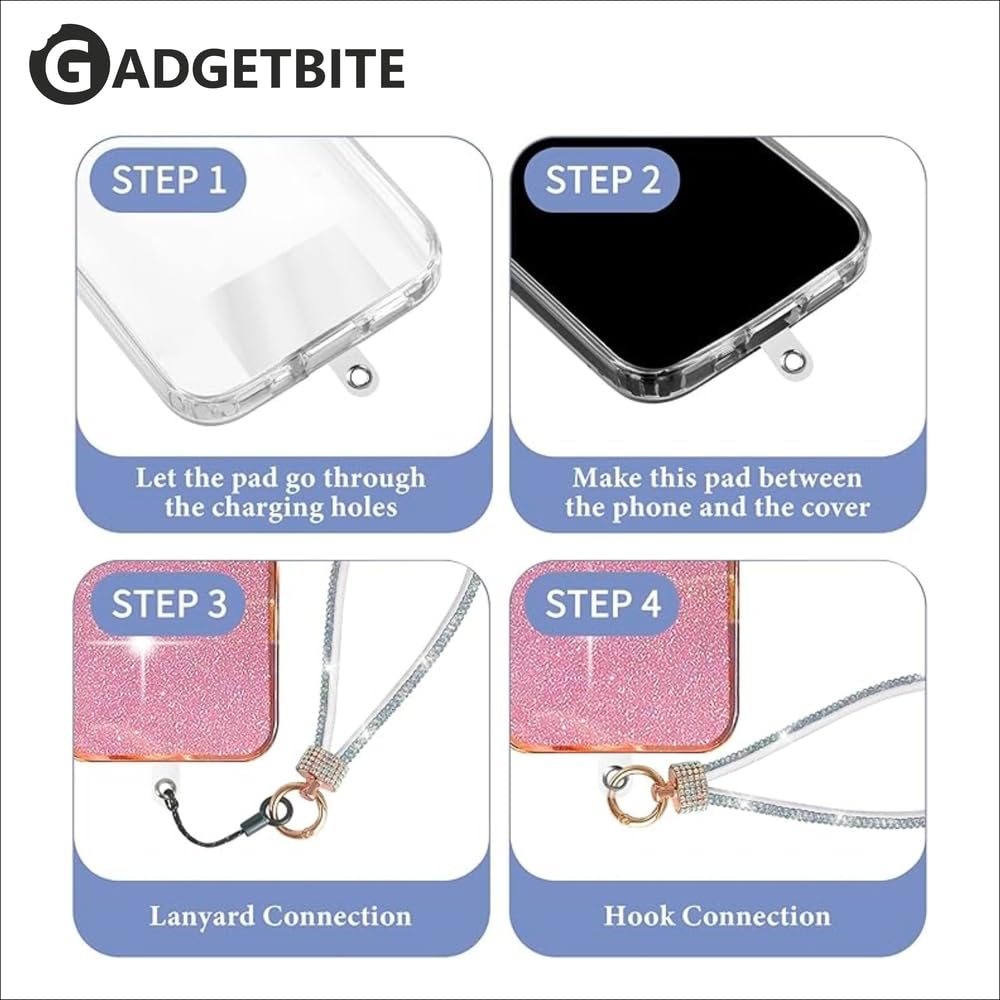 GADGETBITE

STEP 1

Let the pad go through the charging holes

STEP 2

Make this pad between the phone and the cover

STEP 3

Lanyard Connection

STEP 4

Hook Connection